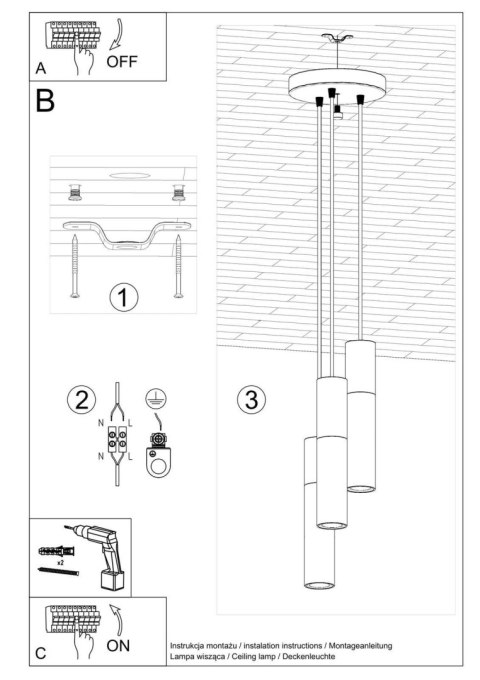 A
OFF

B

1

2

N
L
N
L

3

x2

C
ON

Instrukcja montażu / instalation instructions / Montageanleitung
Lampa wisząca / Ceiling lamp / Deckenleuchte