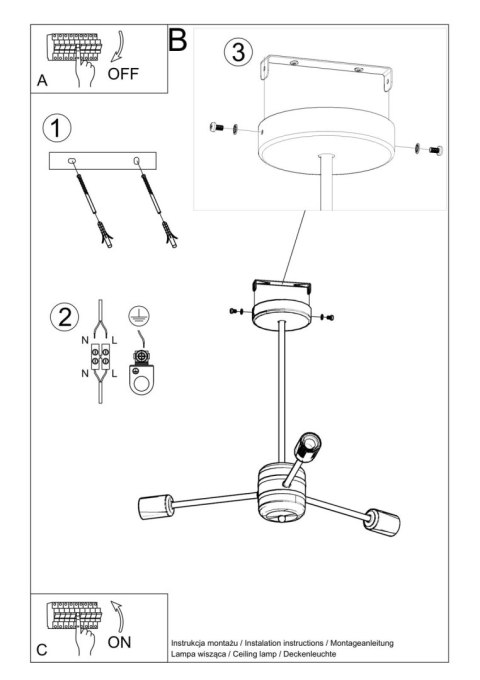 A
OFF

B

3

1

2

N L
N L

C
ON

Instrukcja montażu / Instalation instructions / Montageanleitung
Lampa wisząca / Ceiling lamp / Deckenleuchte