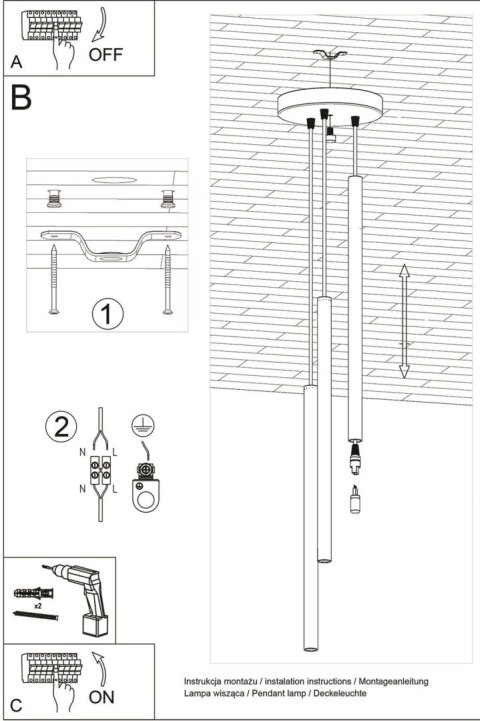 A

OFF

B

1

2

N

L

N

L

x2

C

ON

Instrukcja montażu / instalation instructions / Montageanleitung
Lampa wisząca / Pendant lamp / Deckeleuchte