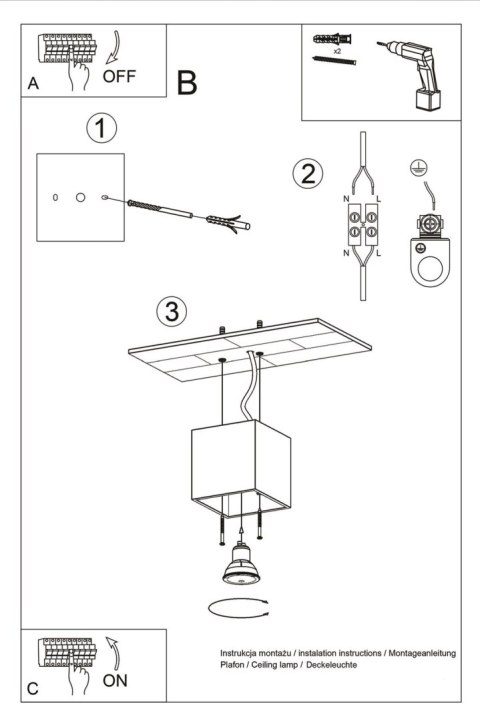 A
OFF
B
x2
1
2
N
L
N
L
3
C
ON
Instrukcja montażu / instalation instructions / Montageanleitung
Plafon / Ceiling lamp / Deckeleuchte