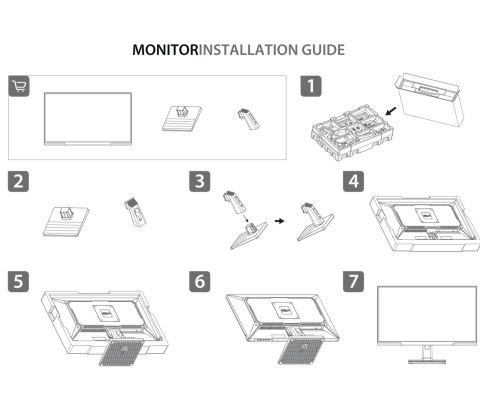 MONITORINSTALLATION GUIDE

1

2

3

4

5

6

7