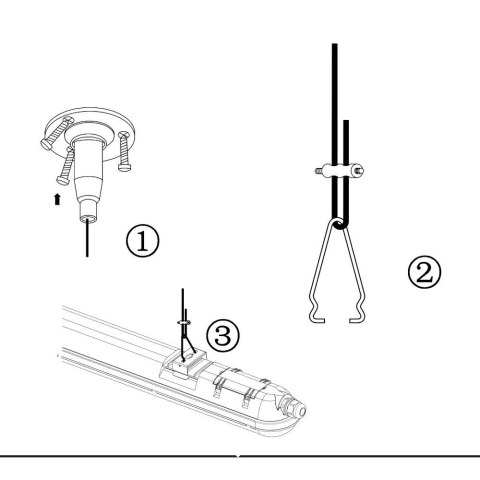 ①

②

③