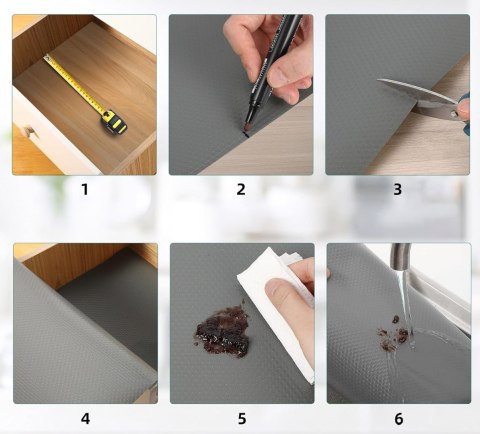 1

2

3

4

5

6