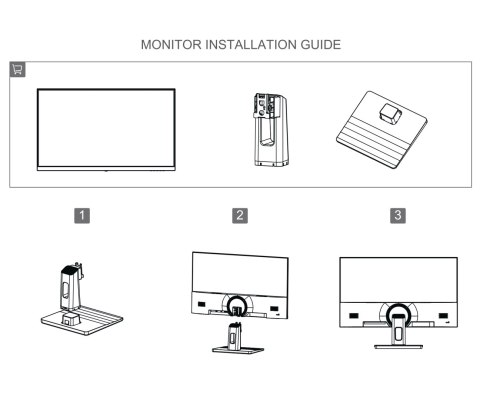 MONITOR INSTALLATION GUIDE

1

2

3