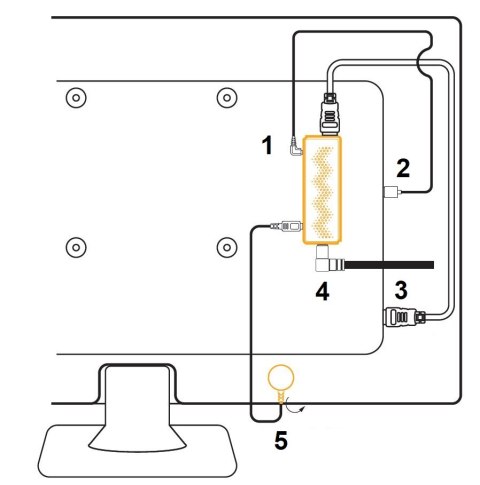 1
2
4
3
5