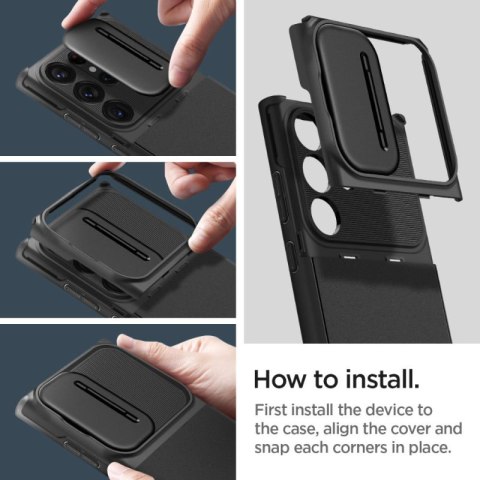 How to install.

First install the device to the case, align the cover and snap each corners in place.