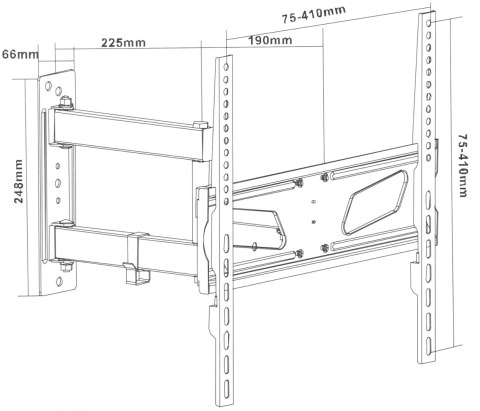 75-410mm
66mm
225mm
190mm
248mm
75-410mm