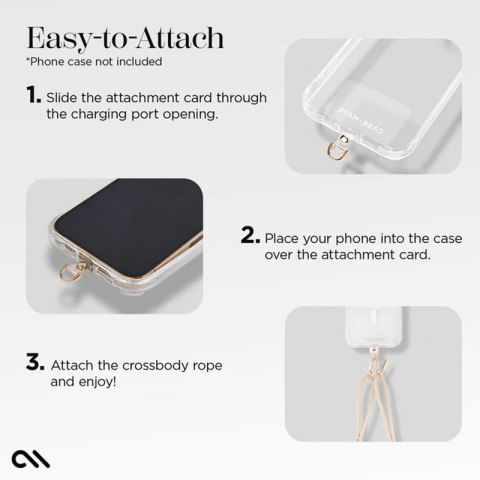 Easy-to-Attach
*Phone case not included

1. Slide the attachment card through the charging port opening.

CASE-MATE

2. Place your phone into the case over the attachment card.

3. Attach the crossbody rope and enjoy!