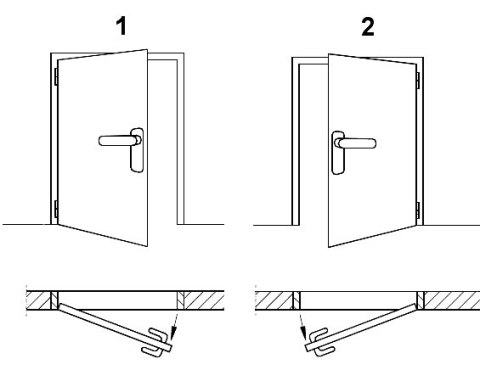 1

2