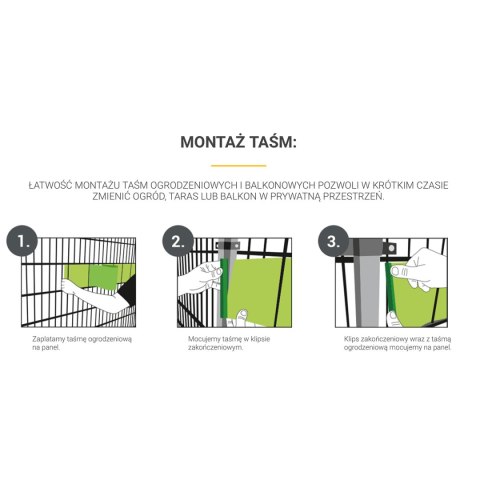 MONTAŻ TAŚM:

ŁATWOŚĆ MONTAŻU TAŚM OGRODZENIOWYCH I BALKONOWYCH POZWOLI W KRÓTKIM CZASIE ZMIENIĆ OGRÓD, TARAS LUB BALKON W PRYWATNĄ PRZESTRZEŃ.

1.

Zaplatamy taśmę ogrodzeniową na panel.

2.

Mocujemy taśmę w klipsie zakończeniowym.

3.

Klips zakończeniowy wraz z taśmą ogrodzeniową mocujemy na panel.