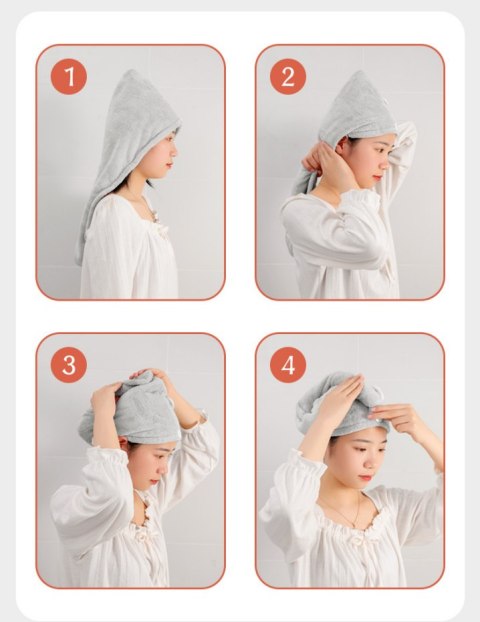 1

2

3

4