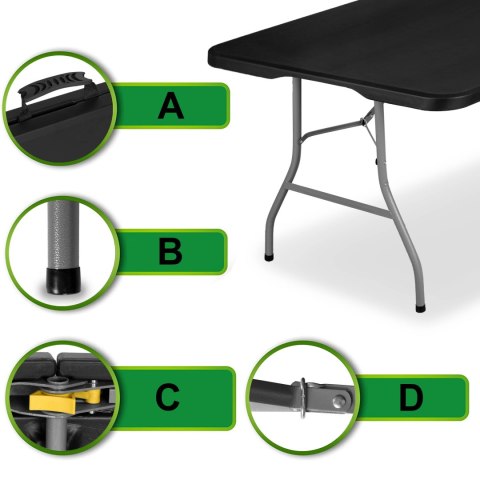 A

B

C

D