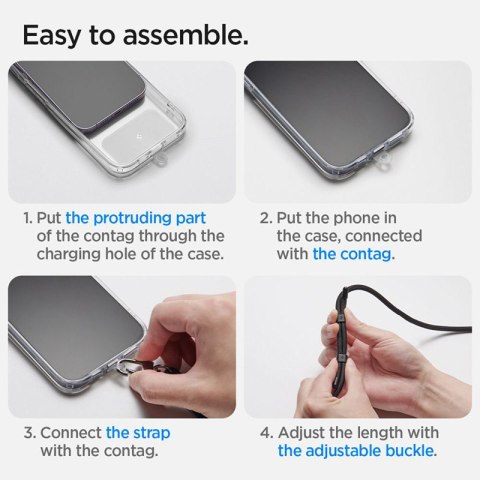 Easy to assemble.

1. Put the protruding part of the contag through the charging hole of the case.

2. Put the phone in the case, connected with the contag.

3. Connect the strap with the contag.

4. Adjust the length with the adjustable buckle.