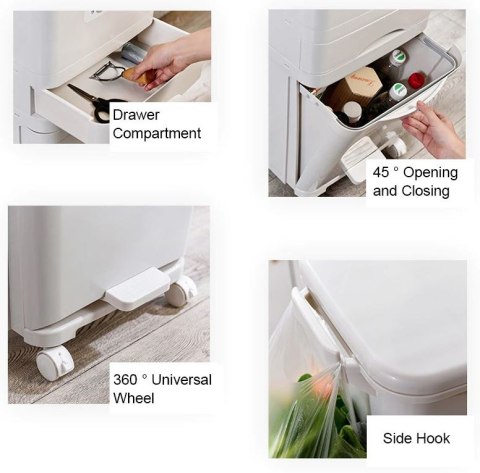 Drawer Compartment

45 ° Opening and Closing

360 ° Universal Wheel

Side Hook