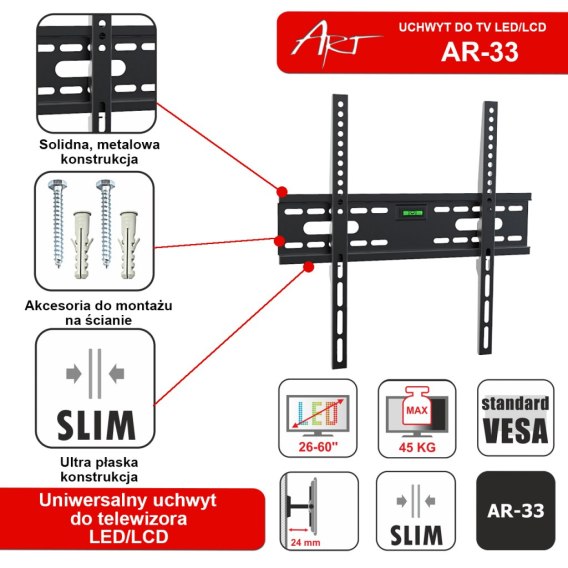 ART
UCHWYT DO TV LED/LCD
AR-33

Solidna, metalowa konstrukcja

Akcesoria do montażu na ścianie

SLIM

Ultra płaska konstrukcja

Uniwersalny uchwyt do telewizora LED/LCD

LED
26-60''

MAX
45 KG

standard VESA

24 mm

SLIM

AR-33