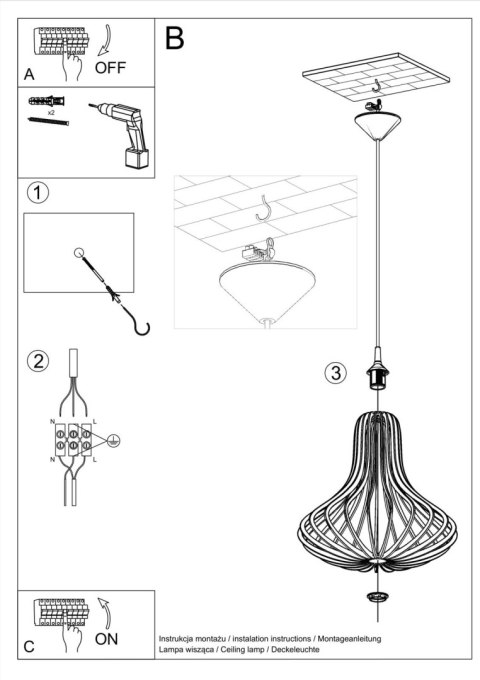 A
OFF

x2

B

1

2

N
L
N
L

3

C
ON

Instrukcja montażu / instalation instructions / Montageanleitung
Lampa wisząca / Ceiling lamp / Deckeleuchte