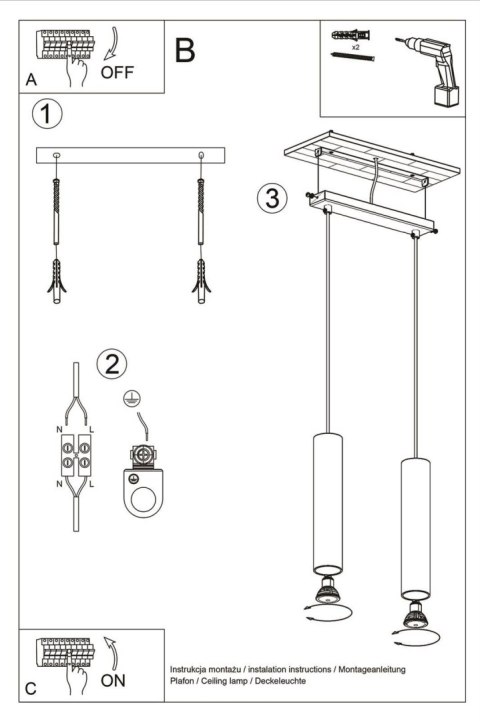 A
OFF

B

x2

1

3

2

N L
N L

C
ON

Instrukcja montażu / instalation instructions / Montageanleitung
Plafon / Ceiling lamp / Deckeleuchte