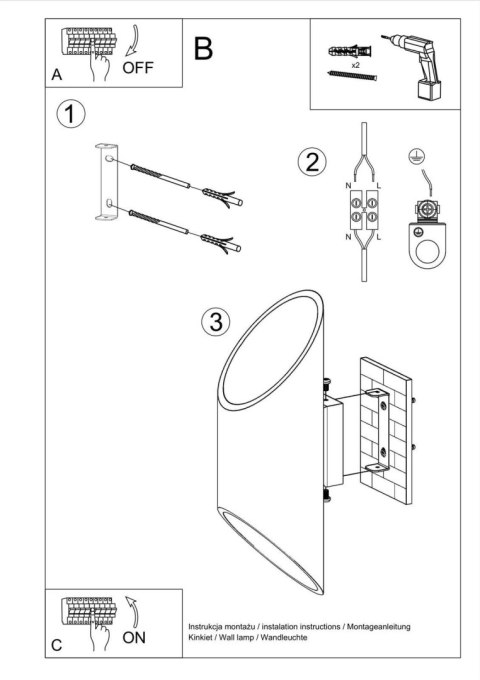 A
OFF

B

x2

1

2

N
L
N
L

3

C
ON

Instrukcja montażu / instalation instructions / Montageanleitung
Kinkiet / Wall lamp / Wandleuchte