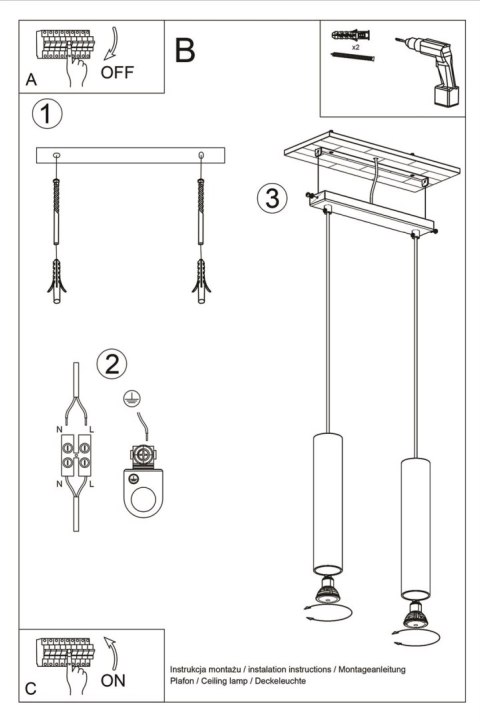 A
OFF

B

x2

1

3

2

N L

N L

C
ON

Instrukcja montażu / instalation instructions / Montageanleitung
Plafon / Ceiling lamp / Deckeleuchte