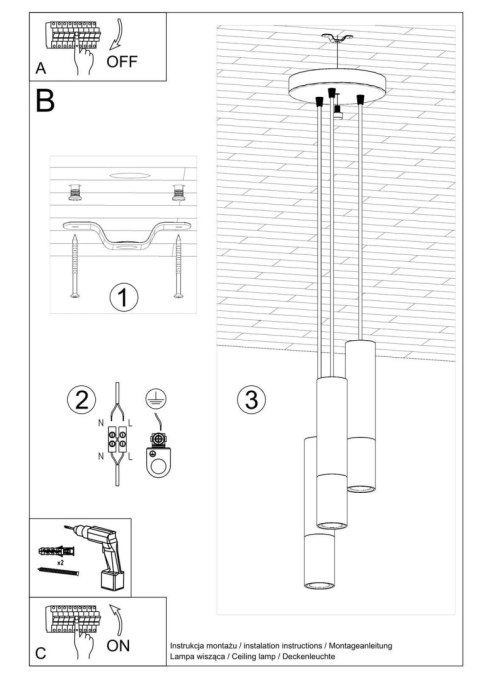 A
OFF
B
1
2
N
L
N
L
3
x2
C
ON
Instrukcja montażu / instalation instructions / Montageanleitung
Lampa wisząca / Ceiling lamp / Deckenleuchte