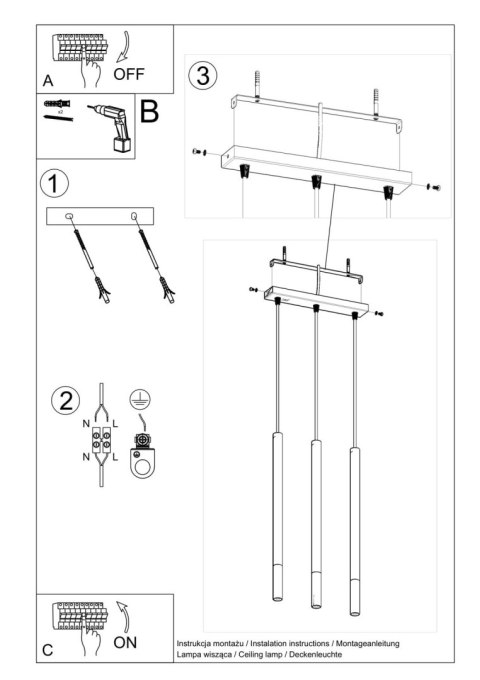 A
OFF

x2
B

1

2
N L
N L

3

C
ON

Instrukcja montażu / Instalation instructions / Montageanleitung
Lampa wisząca / Ceiling lamp / Deckenleuchte