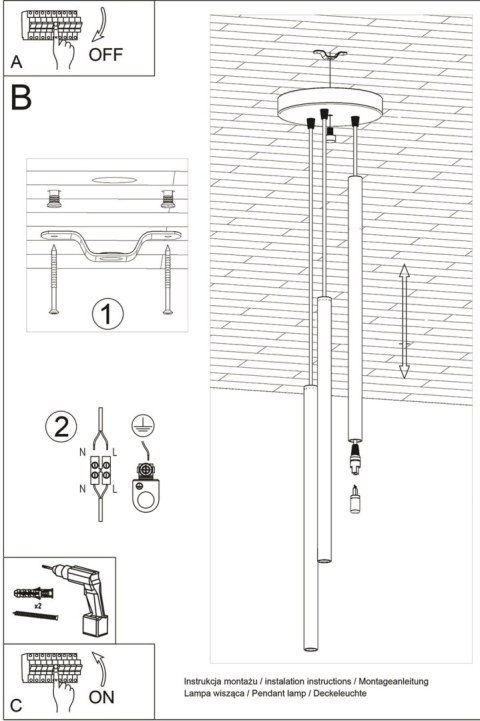 A
OFF

B

1

2
N L
N L

x2

C
ON

Instrukcja montażu / instalation instructions / Montageanleitung
Lampa wisząca / Pendant lamp / Deckeleuchte