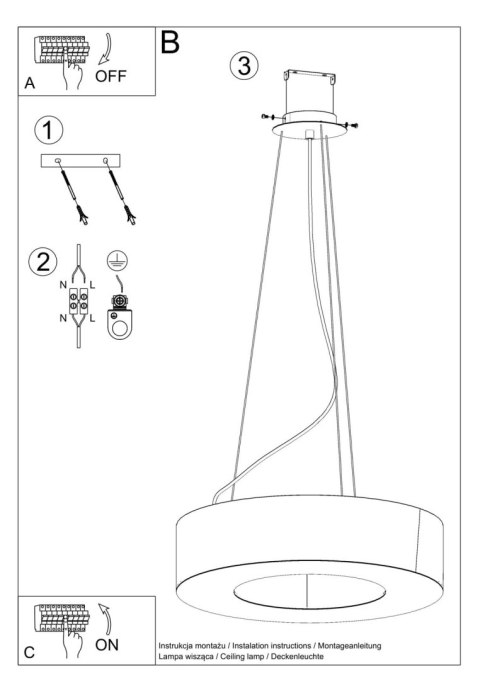 A
OFF

B

1

2

N L
N L

3

C
ON

Instrukcja montażu / Instalation instructions / Montageanleitung
Lampa wisząca / Ceiling lamp / Deckenleuchte