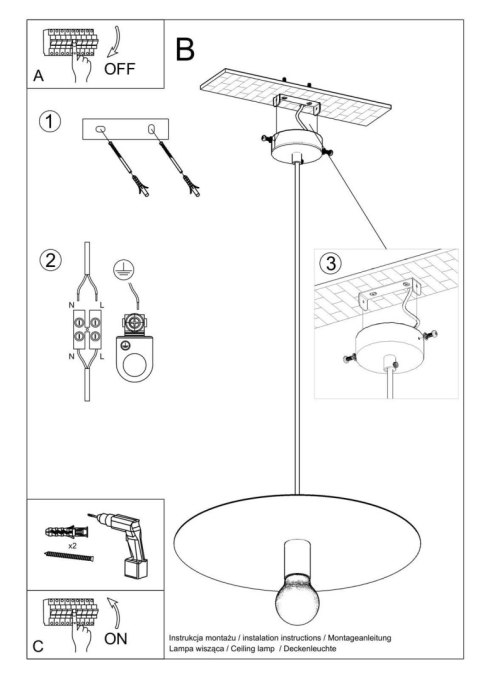 A
OFF

B

1

2

N L
N L

3

x2

C
ON

Instrukcja montażu / instalation instructions / Montageanleitung
Lampa wisząca / Ceiling lamp / Deckenleuchte