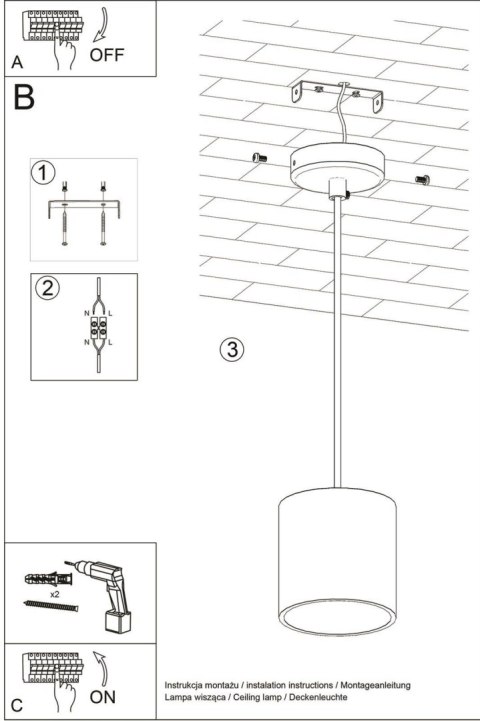 A
OFF

B

1

2
N L
N L

3

x2

C
ON

Instrukcja montażu / instalation instructions / Montageanleitung
Lampa wisząca / Ceiling lamp / Deckenleuchte