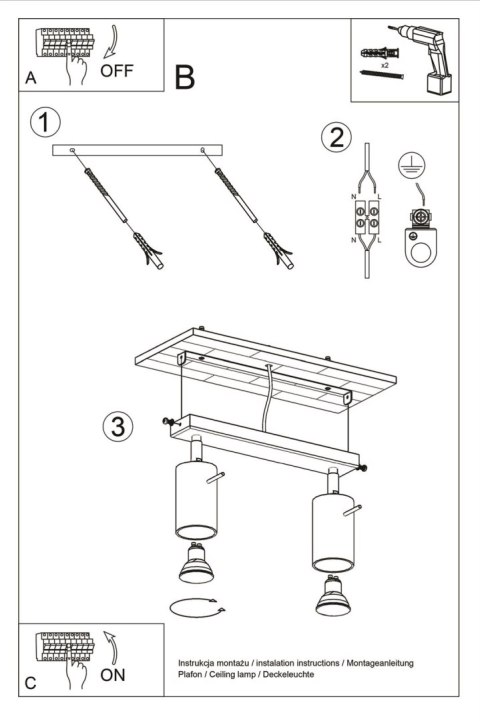 A
OFF

B

x2

1

2

N L
N L

3

C
ON

Instrukcja montażu / instalation instructions / Montageanleitung
Plafon / Ceiling lamp / Deckeleuchte