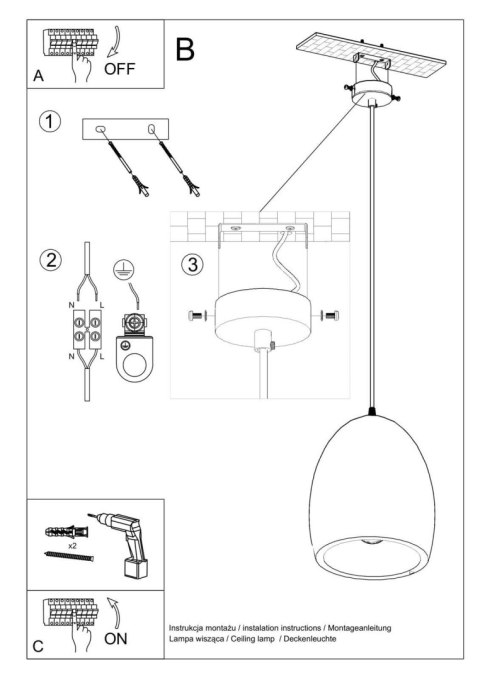 A
OFF

B

1

2

N
L
N
L

3

x2

C
ON

Instrukcja montażu / instalation instructions / Montageanleitung
Lampa wisząca / Ceiling lamp / Deckenleuchte